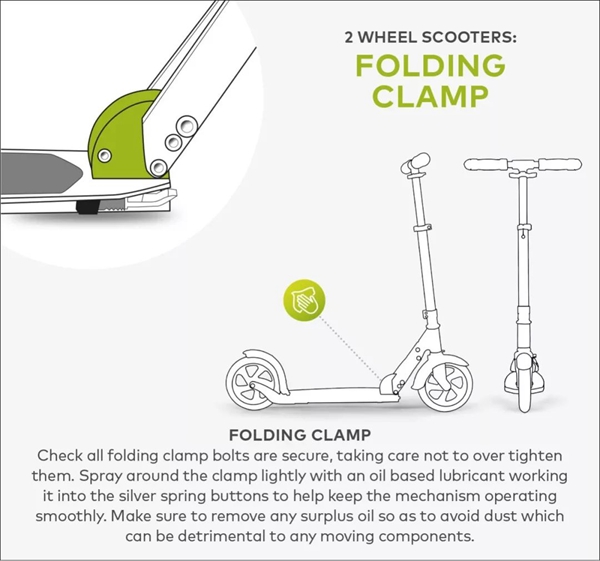 2 WHEEL SCOOTERS:
FOLDING CLAMP

FOLDING CLAMP
Check all folding clamp bolts are secure, taking care not to over tighten them. Spray around the clamp lightly with an oil based lubricant working it into the silver spring buttons to help keep the mechanism operating smoothly. Make sure to remove any surplus oil so as to avoid dust which can be detrimental to any moving components.