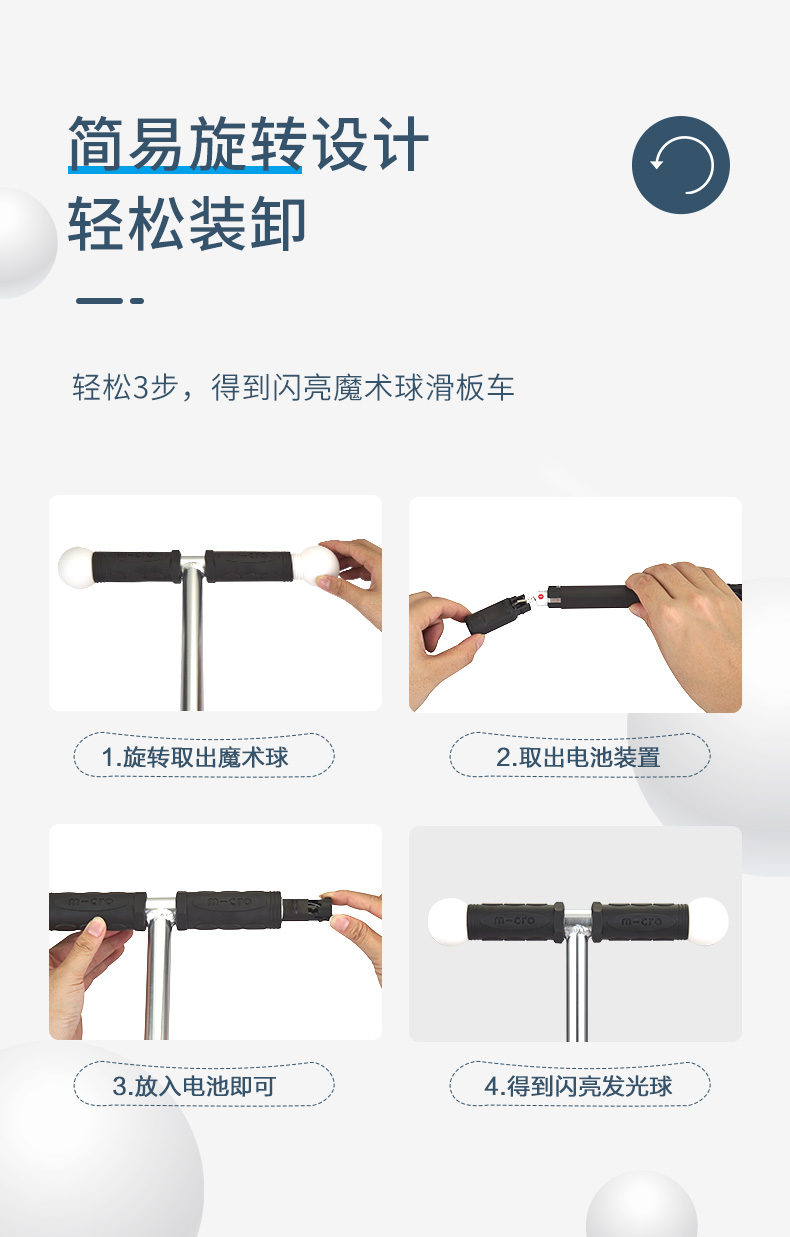 简易旋转设计
轻松装卸

轻松3步，得到闪亮魔术球滑板车

1.旋转取出魔术球

2.取出电池装置

m-cro m-cro

3.放入电池即可

m-cro m-cro

4.得到闪亮发光球