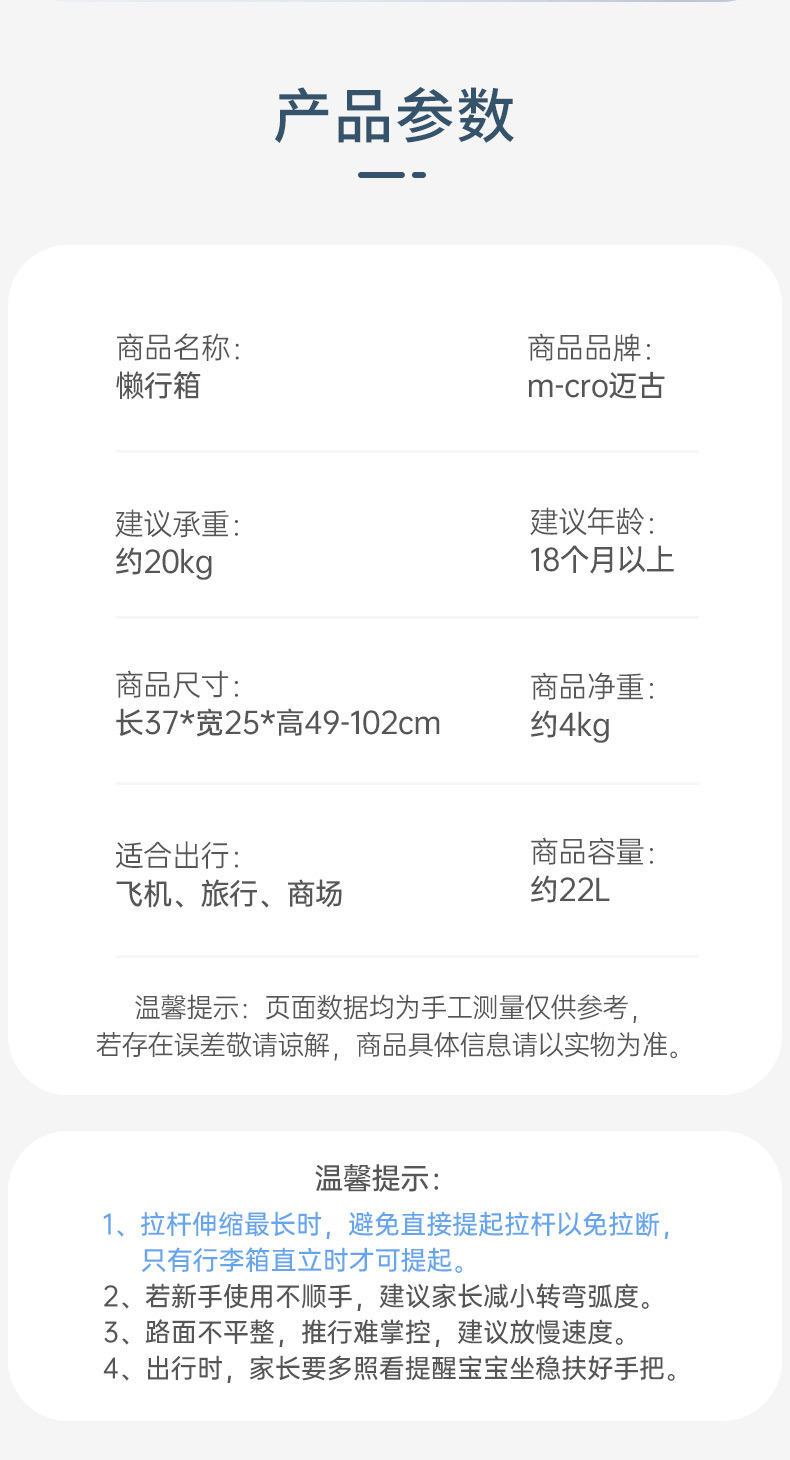 产品参数

商品名称:
懒行箱

商品品牌:
m-cro迈古

建议承重:
约20kg

建议年龄:
18个月以上

商品尺寸:
长37*宽25*高49-102cm

商品净重:
约4kg

适合出行:
飞机、旅行、商场

商品容量:
约22L

温馨提示:页面数据均为手工测量仅供参考,若存在误差敬请谅解,商品具体信息请以实物为准。

温馨提示:
1、拉杆伸缩最长时,避免直接提起拉杆以免拉断,只有行李箱直立时才可提起。
2、若新手使用不顺手,建议家长减小转弯弧度。
3、路面不平整,推行难掌控,建议放慢速度。
4、出行时,家长要多照看提醒宝宝坐稳扶好手把。